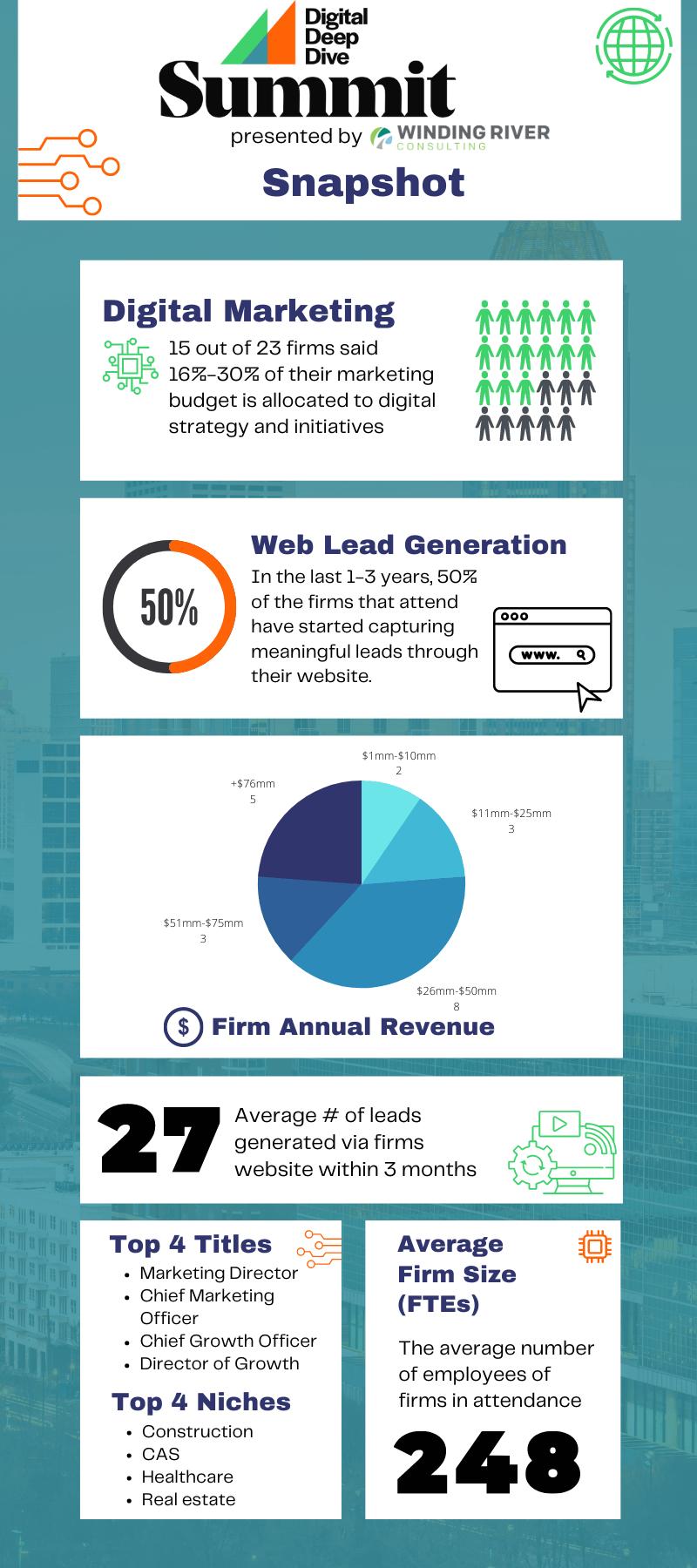 Digital Deep Dive
Summit
presented by WINDING RIVER CONSULTING
Snapshot

Digital Marketing
15 out of 23 firms said 16%-30% of their marketing budget is allocated to digital strategy and initiatives

50%
Web Lead Generation
In the last 1-3 years, 50% of the firms that attend have started capturing meaningful leads through their website.
www.

$1mm-$10mm
2
$11mm-$25mm
3
$26mm-$50mm
8
$51mm-$75mm
3
+$76mm
5
$ Firm Annual Revenue

27
Average # of leads generated via firms website within 3 months

Top 4 Titles
- Marketing Director
- Chief Marketing Officer
- Chief Growth Officer
- Director of Growth

Top 4 Niches
- Construction
- CAS
- Healthcare
- Real estate

Average Firm Size (FTEs)
The average number of employees of firms in attendance
248